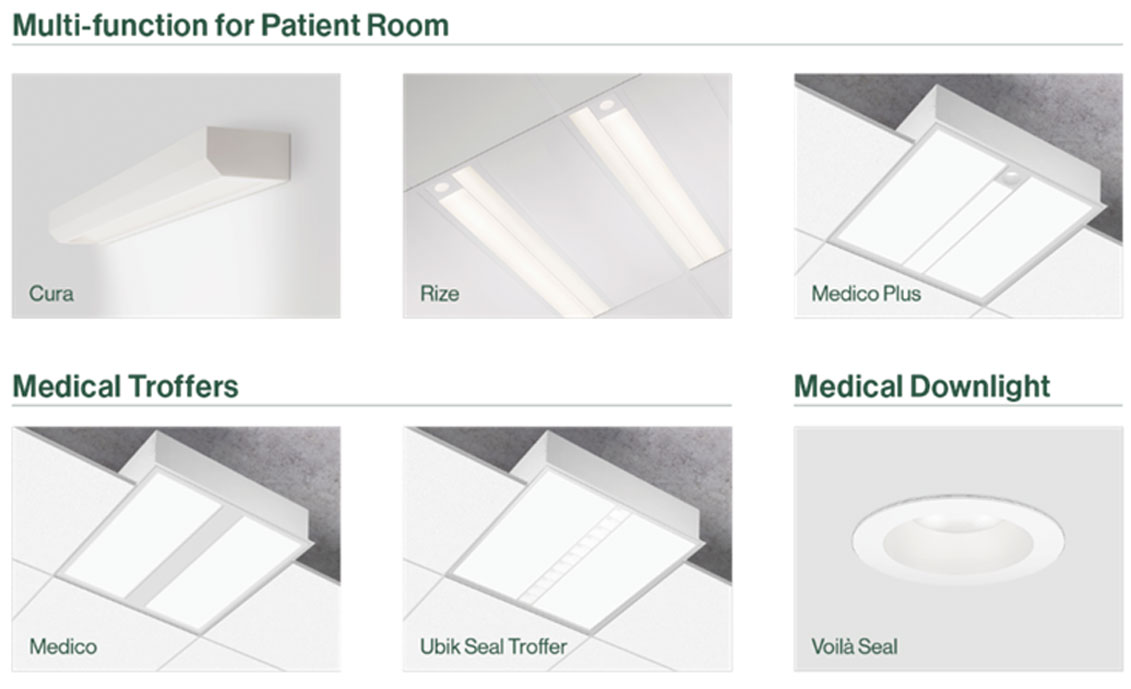 Multi-function for Patient Room

Cura

Rize

Medico Plus

Medical Troffers

Medico

Ubik Seal Troffer

Medical Downlight

Voilà Seal